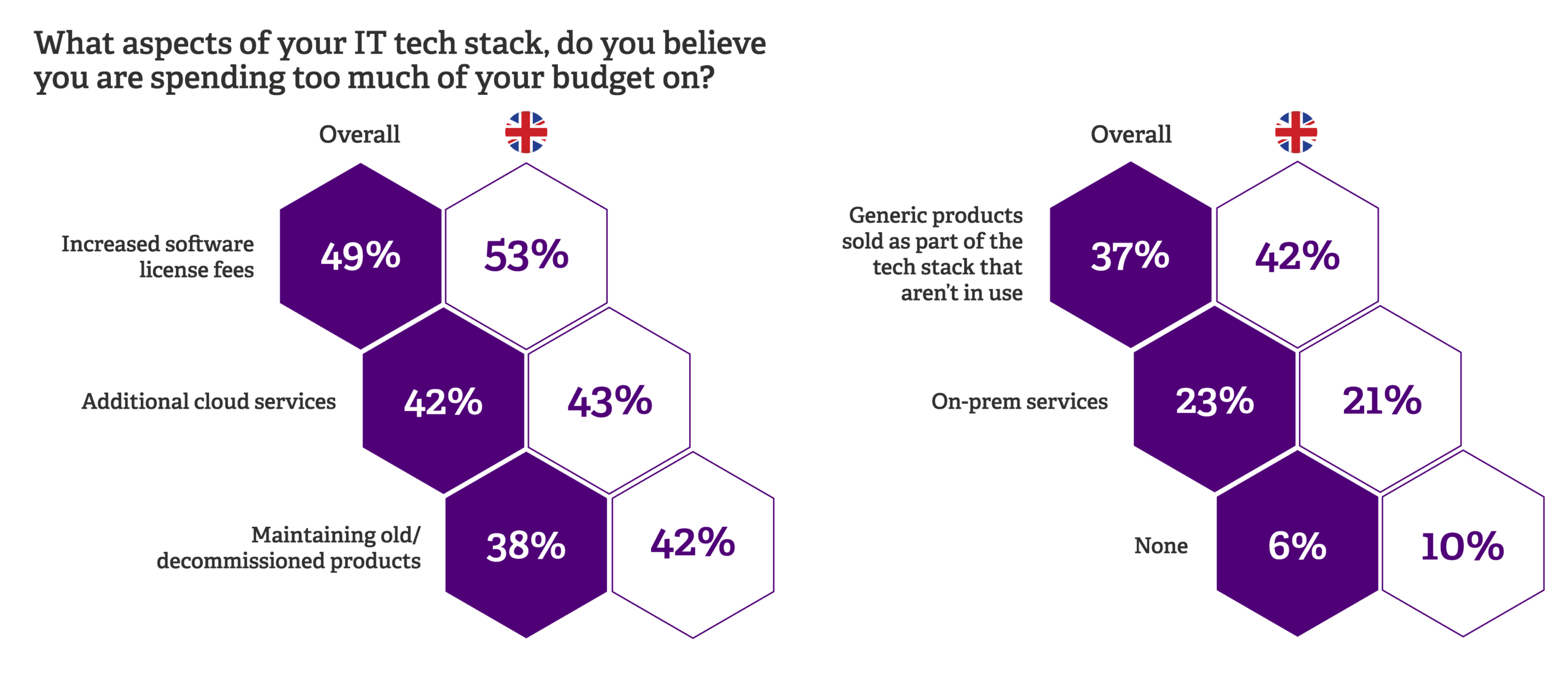 What aspects of your IT tech stack, do you believe you are spending too much of your budget on?

Overall

Increased software license fees 49% 53%

Additional cloud services 42% 43%

Maintaining old/ decommissioned products 38% 42%

Overall

Generic products sold as part of the tech stack that aren't in use 37% 42%

On-prem services 23% 21%

None 6% 10%