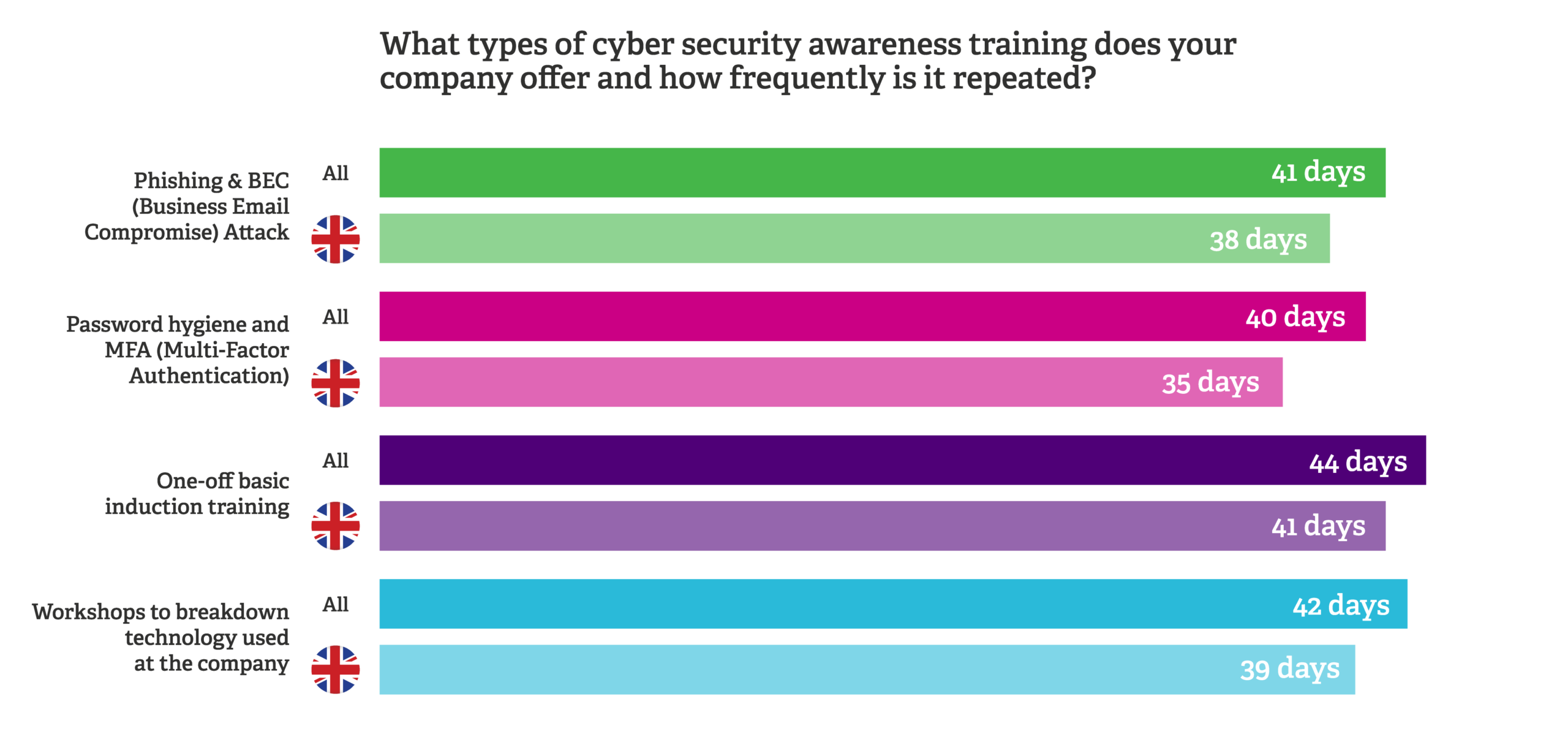 What types of cyber security awareness training does your company offer and how frequently is it repeated?

Phishing & BEC (Business Email Compromise) Attack

All

41 days

38 days

Password hygiene and MFA (Multi-Factor Authentication)

All

40 days

35 days

One-off basic induction training

All

44 days

41 days

Workshops to breakdown technology used at the company

All

42 days

39 days